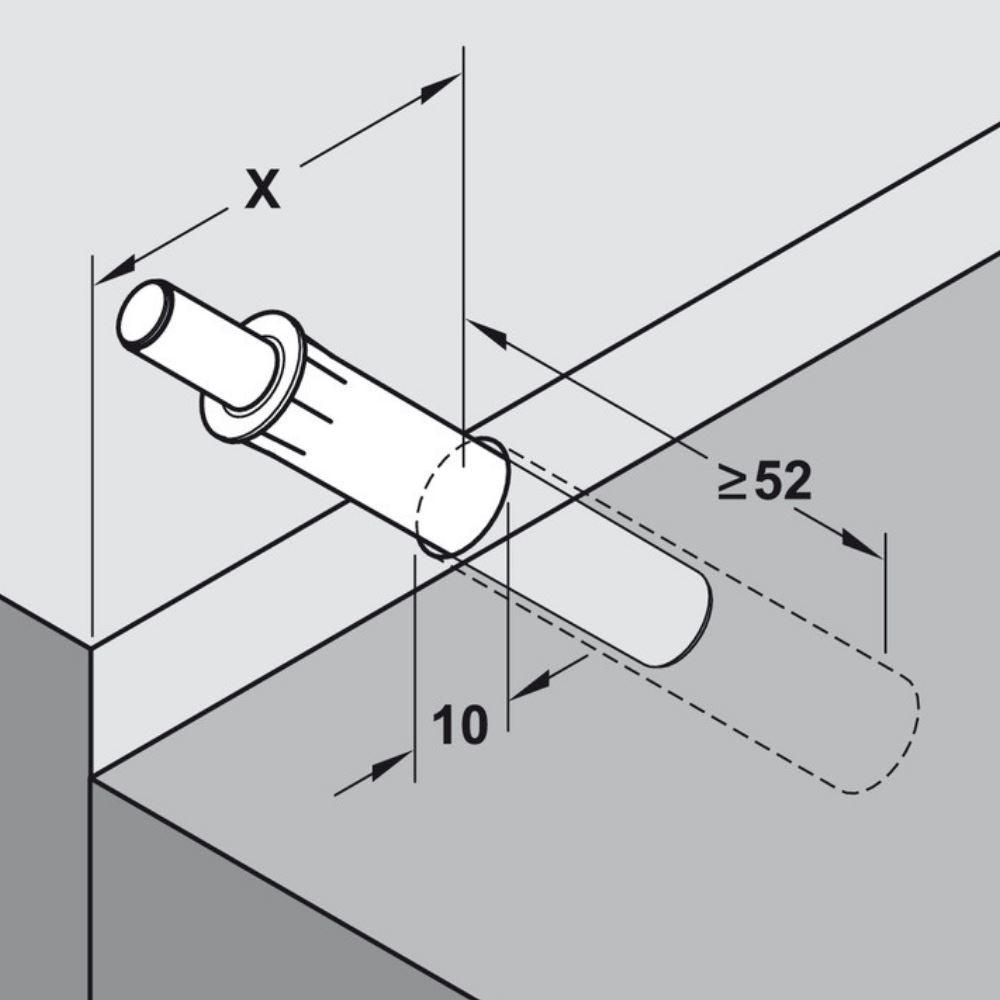 X

$\geq 52$

10