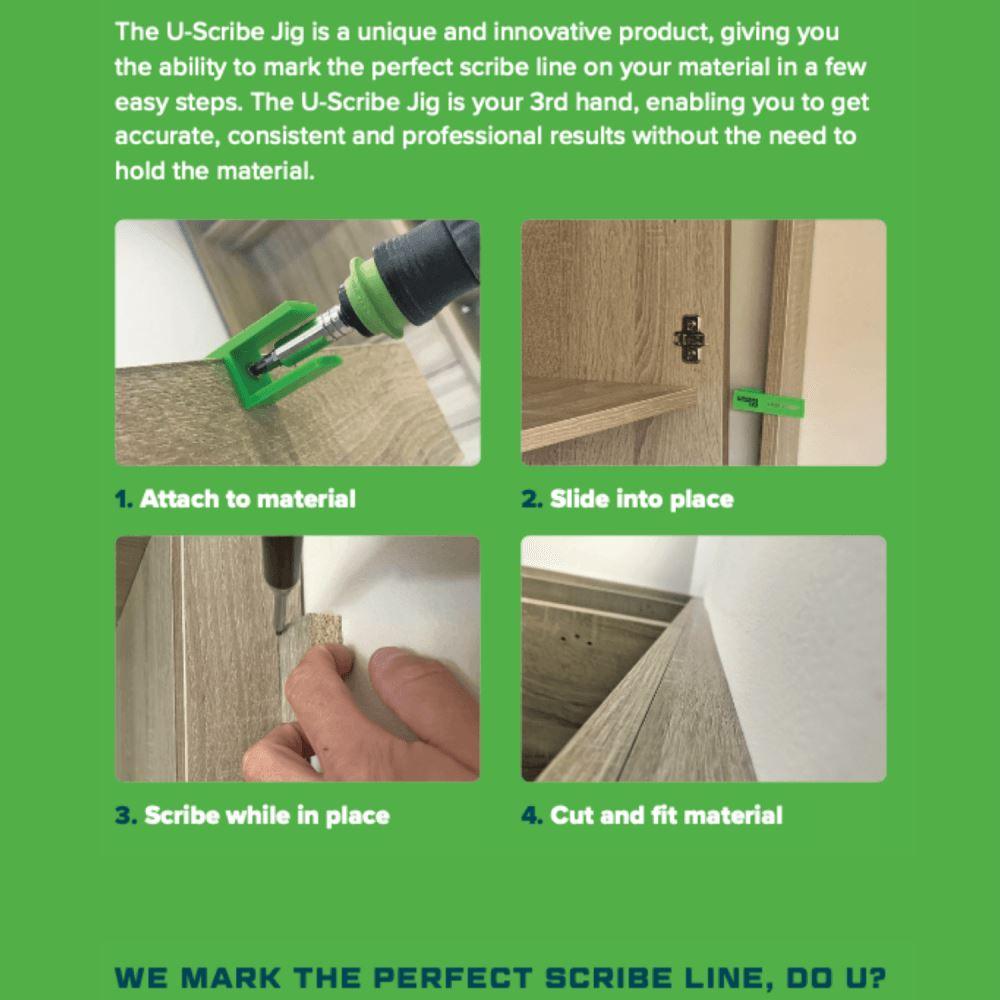 The U-Scribe Jig is a unique and innovative product, giving you the ability to mark the perfect scribe line on your material in a few easy steps. The U-Scribe Jig is your 3rd hand, enabling you to get accurate, consistent and professional results without the need to hold the material.

1. Attach to material

2. Slide into place

3. Scribe while in place

4. Cut and fit material

WE MARK THE PERFECT SCRIBE LINE, DO U?