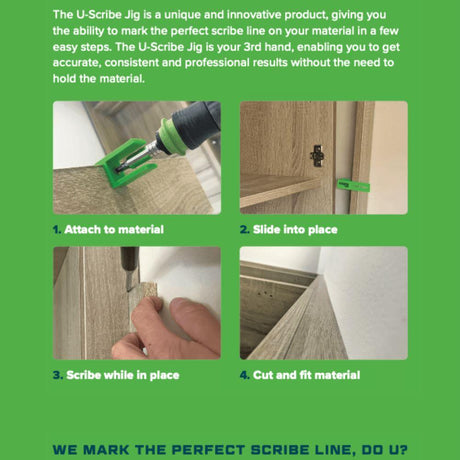 The U-Scribe Jig is a unique and innovative product, giving you the ability to mark the perfect scribe line on your material in a few easy steps. The U-Scribe Jig is your 3rd hand, enabling you to get accurate, consistent and professional results without the need to hold the material.

1. Attach to material

2. Slide into place

3. Scribe while in place

4. Cut and fit material

WE MARK THE PERFECT SCRIBE LINE, DO U?