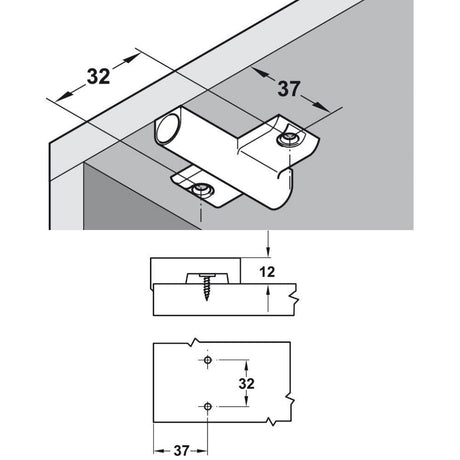 32
37
12
32
37