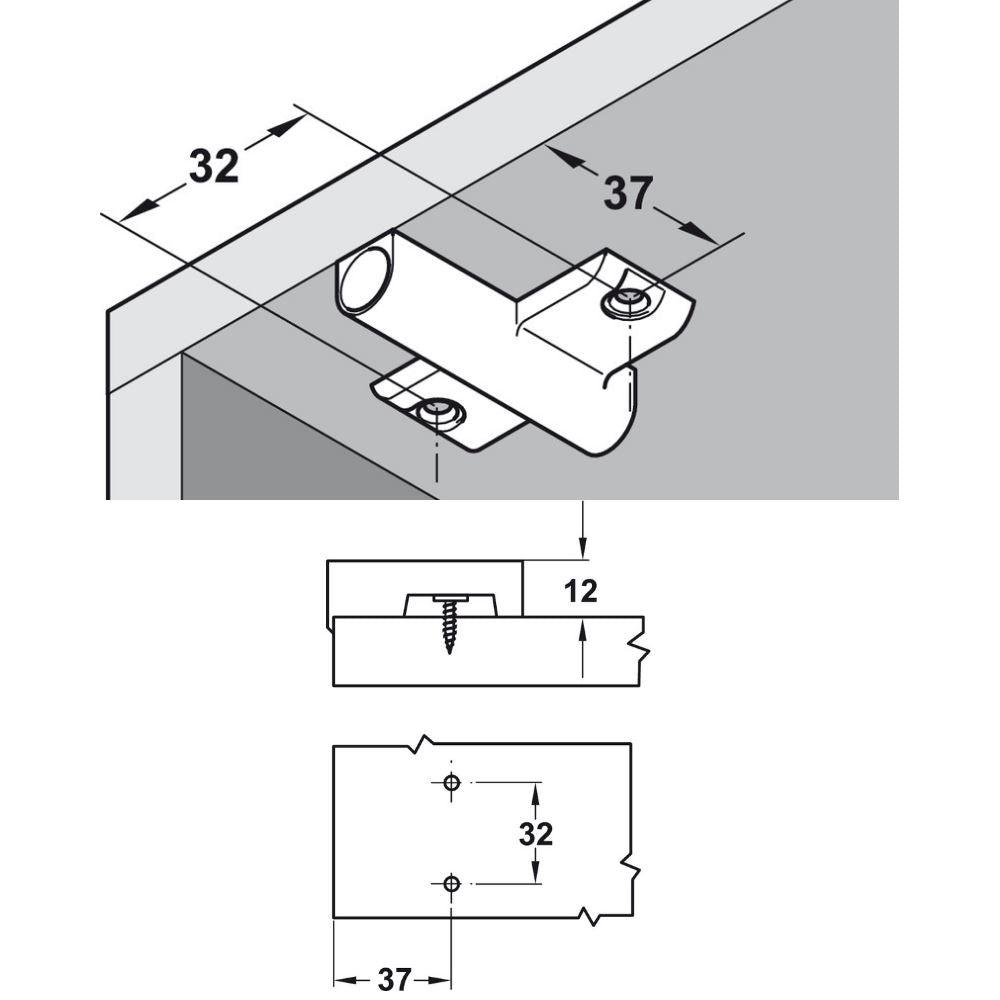 32
37
12
32
37