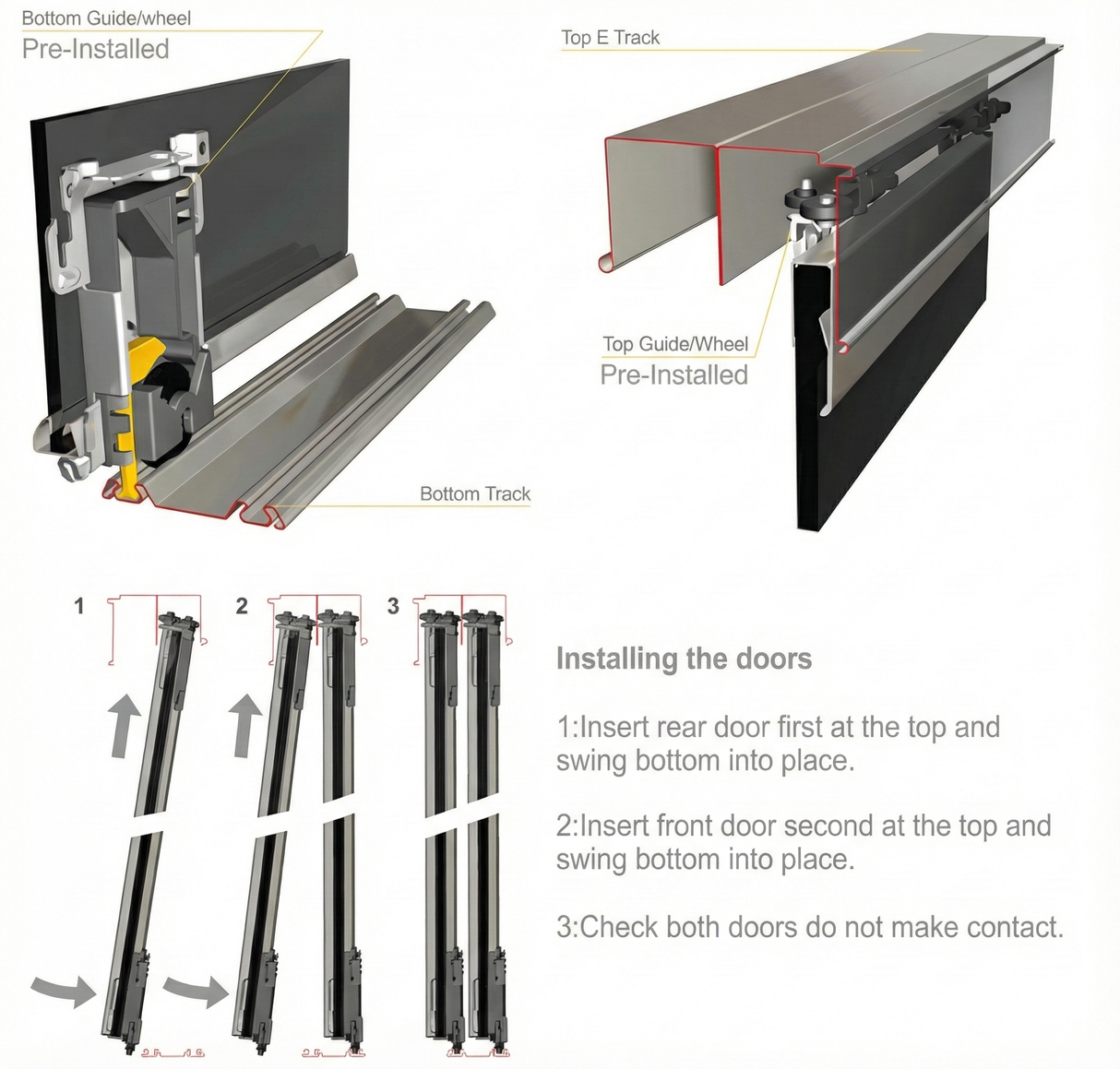 Bottom Guide/wheel
Pre-Installed

Top E Track

Top Guide/Wheel
Pre-Installed

Bottom Track

1

2

3

Installing the doors

1:Insert rear door first at the top and swing bottom into place.

2:Insert front door second at the top and swing bottom into place.

3:Check both doors do not make contact.